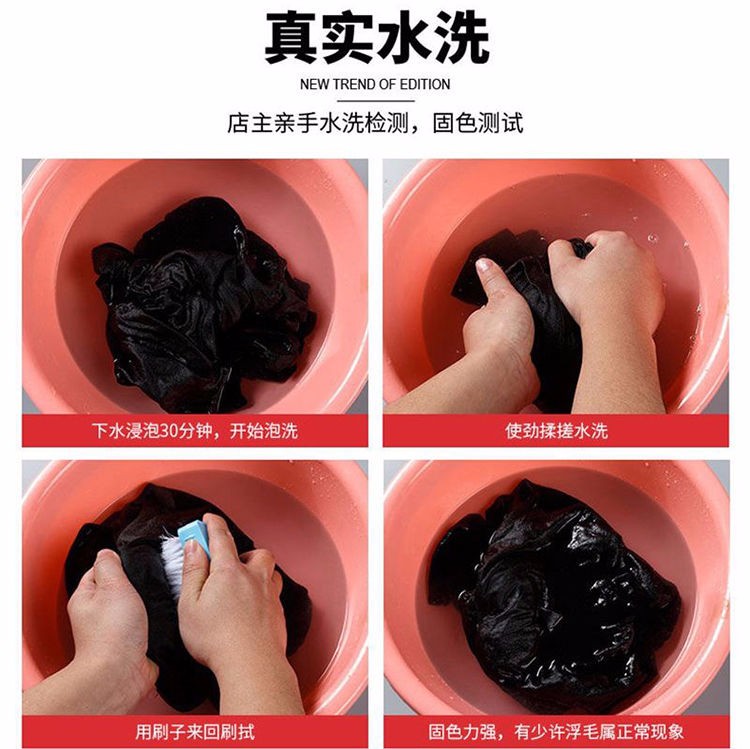 真实水洗

NEW TREND OF EDITION

店主亲手水洗检测，固色测试

下水浸泡30分钟，开始泡洗

使劲揉搓水洗

用刷子来回刷拭

固色力强，有少许浮毛属正常现象