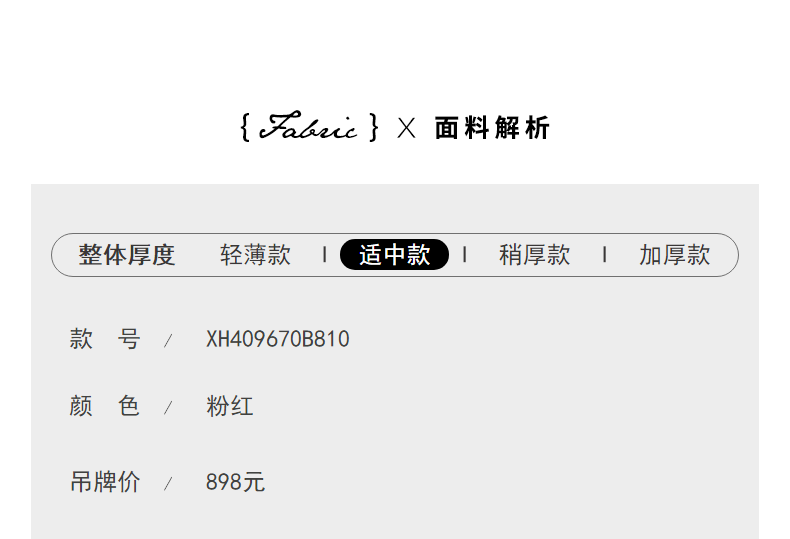 { Fabric } X 面料解析

整体厚度 轻薄款 I 适中款 I 稍厚款 I 加厚款

款 号 / XH409670B810

颜 色 / 粉红

吊牌价 / 898元